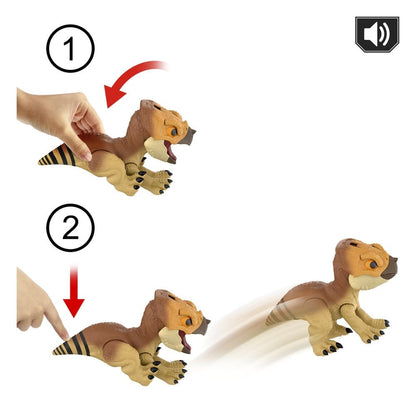 1

2